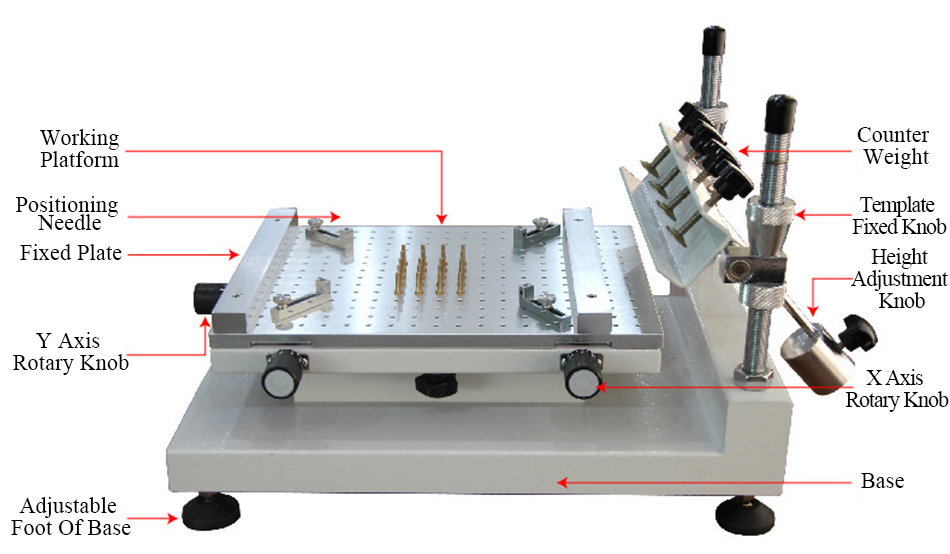 Working Platform

Positioning Needle

Fixed Plate

Y Axis Rotary Knob

Adjustable Foot Of Base

Counter Weight

Template Fixed Knob

Height Adjustment Knob

X Axis Rotary Knob

Base