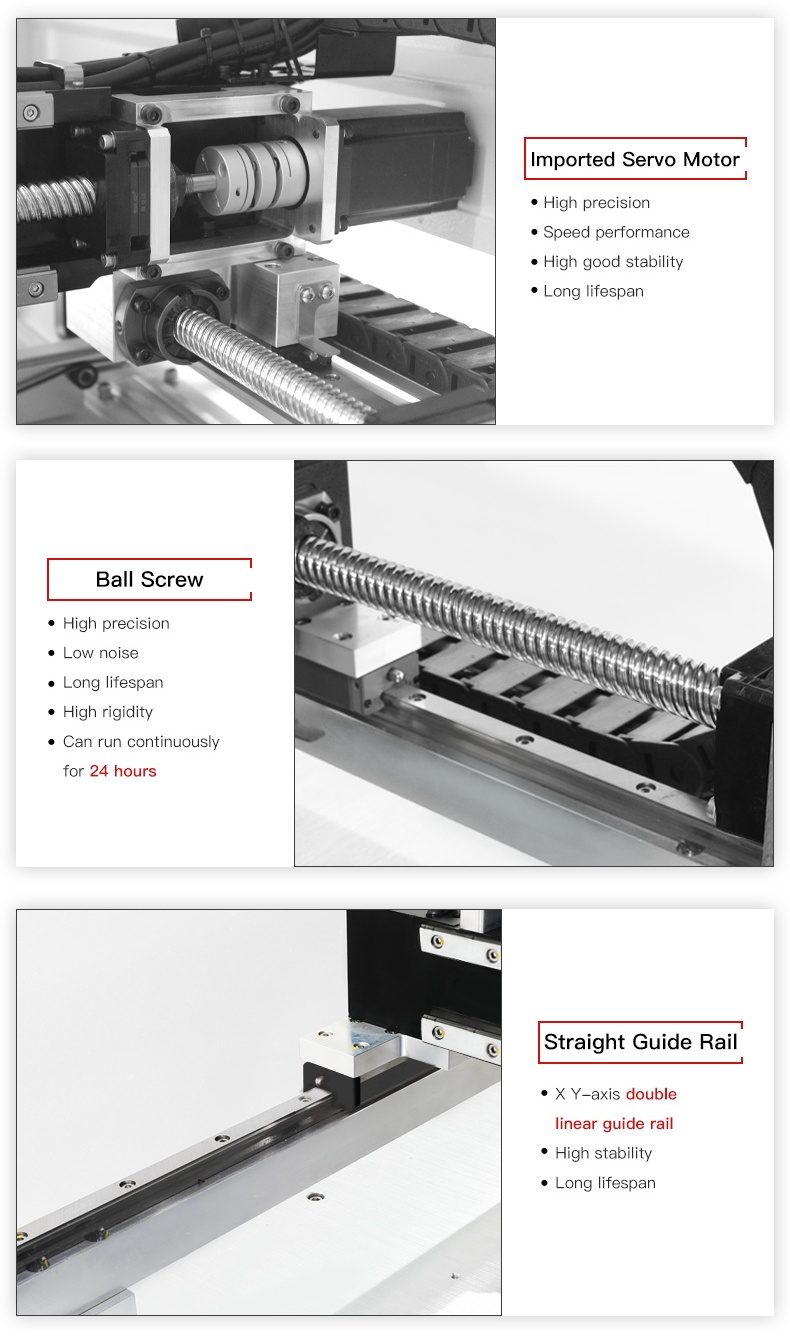 Imported Servo Motor

• High precision
• Speed performance
• High good stability
• Long lifespan

Ball Screw

• High precision
• Low noise
• Long lifespan
• High rigidity
• Can run continuously for 24 hours

Straight Guide Rail

• X Y-axis double linear guide rail
• High stability
• Long lifespan