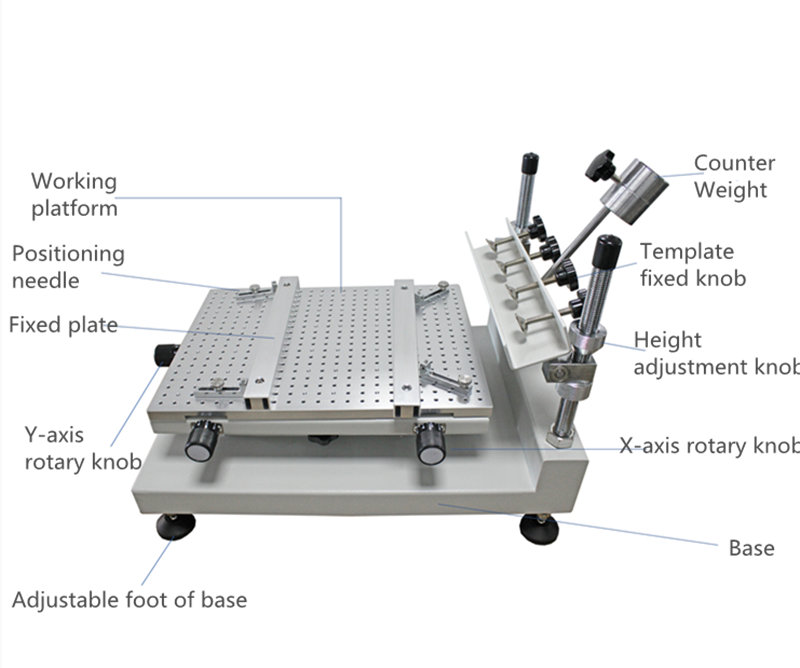 Working platform

Positioning needle

Fixed plate

Y-axis rotary knob

Adjustable foot of base

Counter Weight

Template fixed knob

Height adjustment knob

X-axis rotary knob

Base