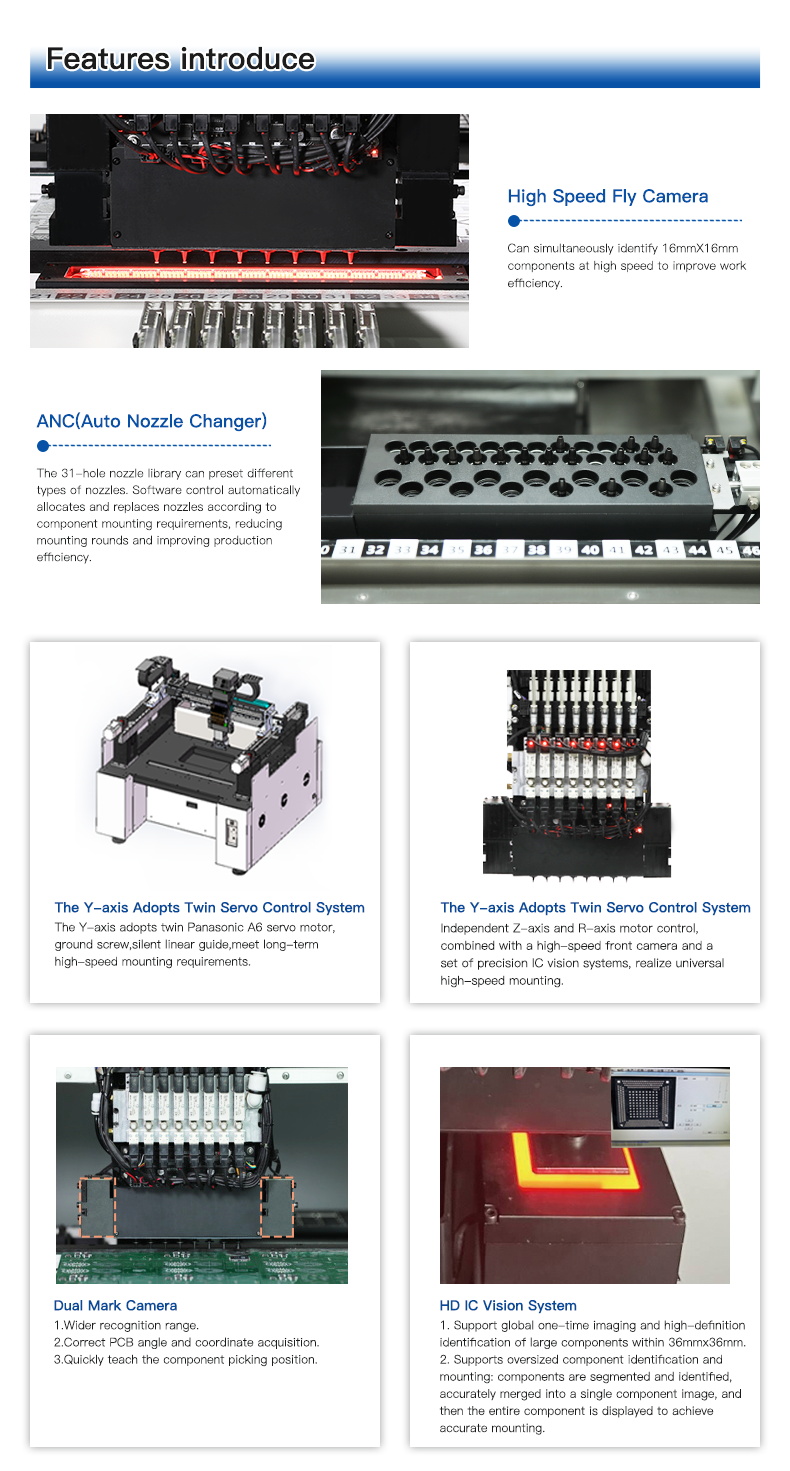 Features introduce

High Speed Fly Camera

Can simultaneously identify 16mmX16mm components at high speed to improve work efficiency.

ANC(Auto Nozzle Changer)

The 31-hole nozzle library can preset different types of nozzles. Software control automatically allocates and replaces nozzles according to component mounting requirements, reducing mounting rounds and improving production efficiency.

0 31 32 33 34 35 36 37 38 39 40 41 42 43 44 45 46

The Y-axis Adopts Twin Servo Control System

The Y-axis adopts twin Panasonic A6 servo motor, ground screw,silent linear guide,meet long-term high-speed mounting requirements.

The Y-axis Adopts Twin Servo Control System

Independent Z-axis and R-axis motor control, combined with a high-speed front camera and a set of precision IC vision systems, realize universal high-speed mounting.

Dual Mark Camera

1.Wider recognition range.
2.Correct PCB angle and coordinate acquisition.
3.Quickly teach the component picking position.

HD IC Vision System

1. Support global one-time imaging and high-definition identification of large components within 36mmx36mm.
2. Supports oversized component identification and mounting: components are segmented and identified, accurately merged into a single component image, and then the entire component is displayed to achieve accurate mounting.